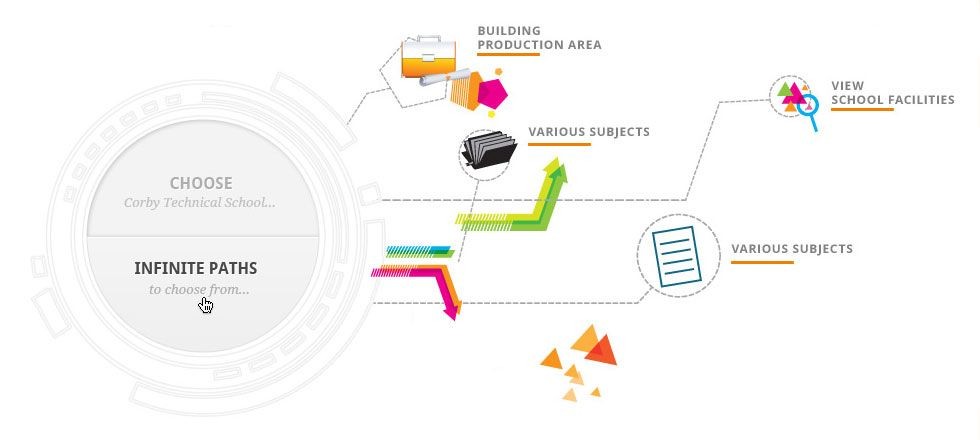 CHOOSE
Corby Technical School...

INFINITE PATHS
to choose from...

BUILDING
PRODUCTION AREA

VARIOUS SUBJECTS

VIEW
SCHOOL FACILITIES

VARIOUS SUBJECTS